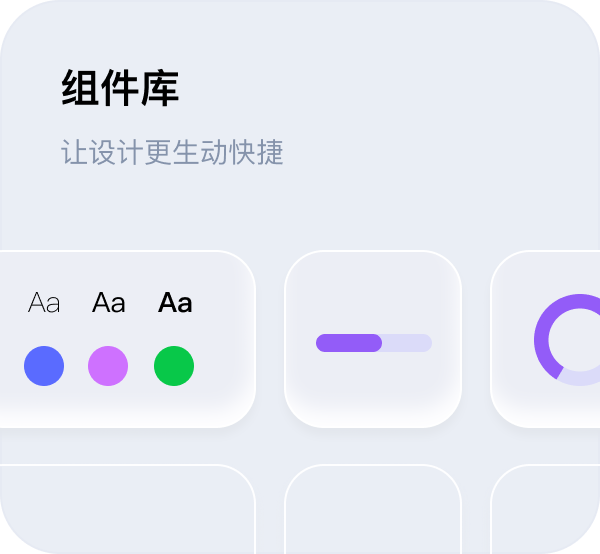 组件库

让设计更生动快捷

Aa Aa Aa